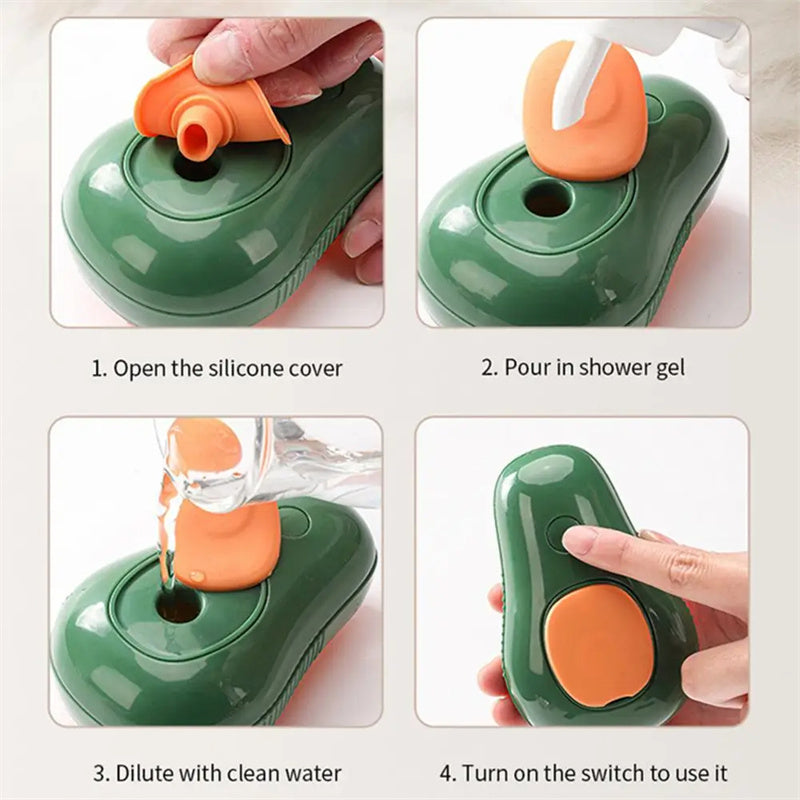 1. Open the silicone cover

2. Pour in shower gel

3. Dilute with clean water

4. Turn on the switch to use it